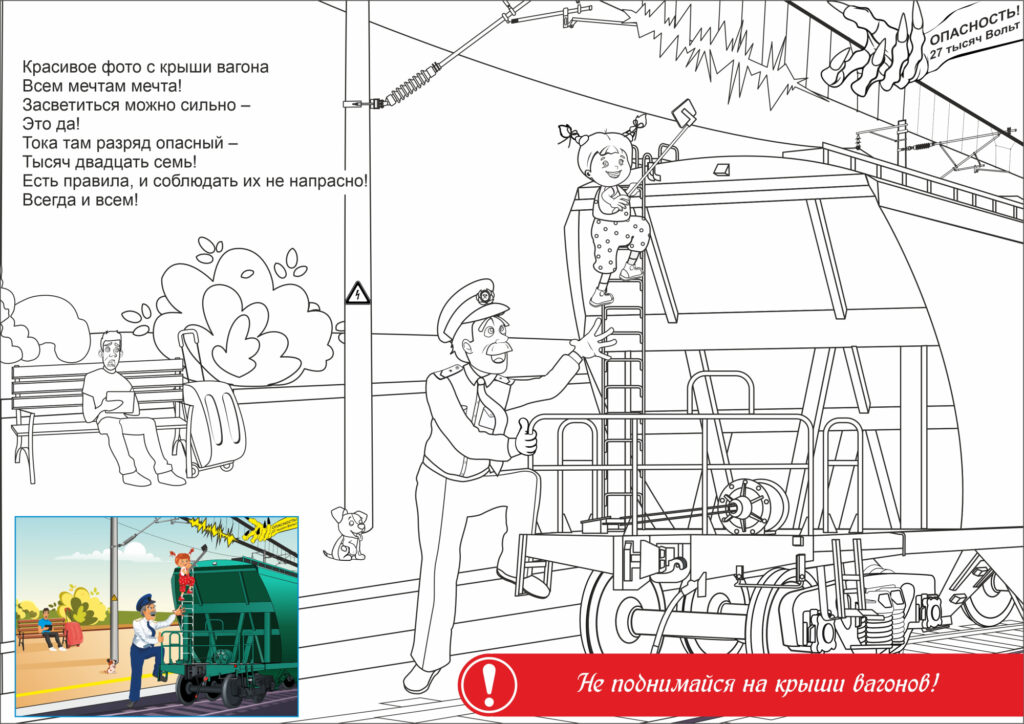 Красивое фото с крыши вагона
Всем мечтам мечта!
Засветиться можно сильно –
Это да!
Тока там разряд опасный –
Тысяч двадцать семь!
Есть правила, и соблюдать их не напрасно!
Всегда и всем!

ОПАСНОСТЬ!
27 тысяч Вольт

Не поднимайся на крыши вагонов!