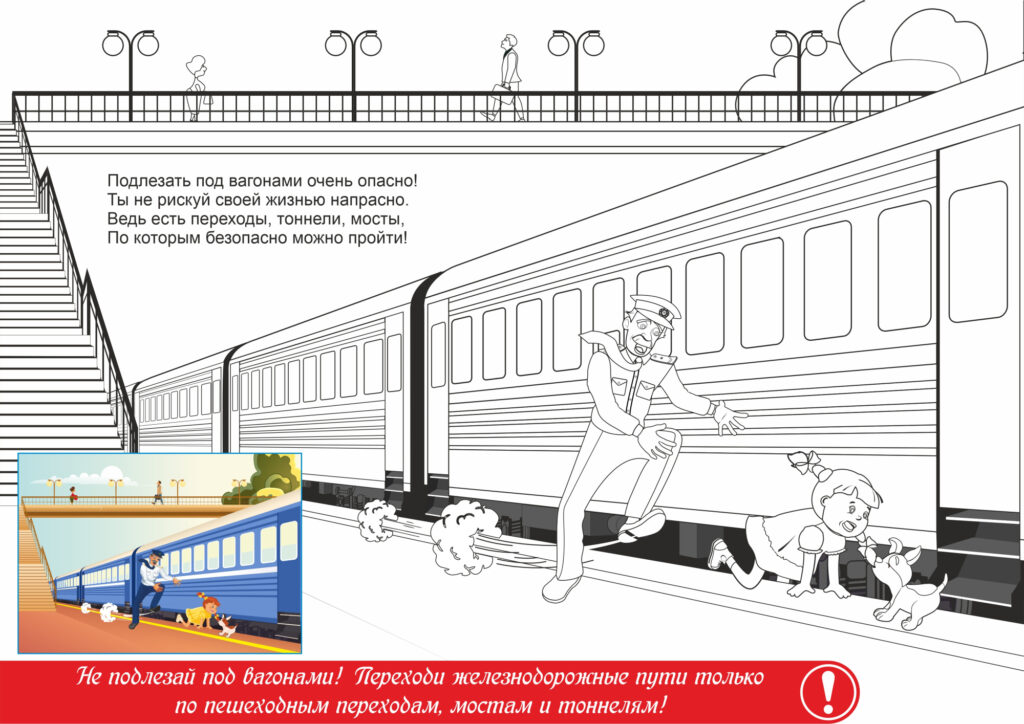 Подлезать под вагонами очень опасно!
Ты не рискуй своей жизнью напрасно.
Ведь есть переходы, тоннели, мосты,
По которым безопасно можно пройти!

Не подлезай под вагонами! Переходи железнодорожные пути только по пешеходным переходам, мостам и тоннелям!

!